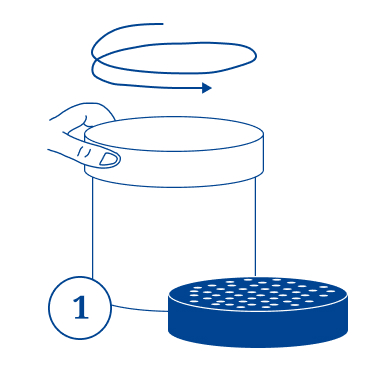 1